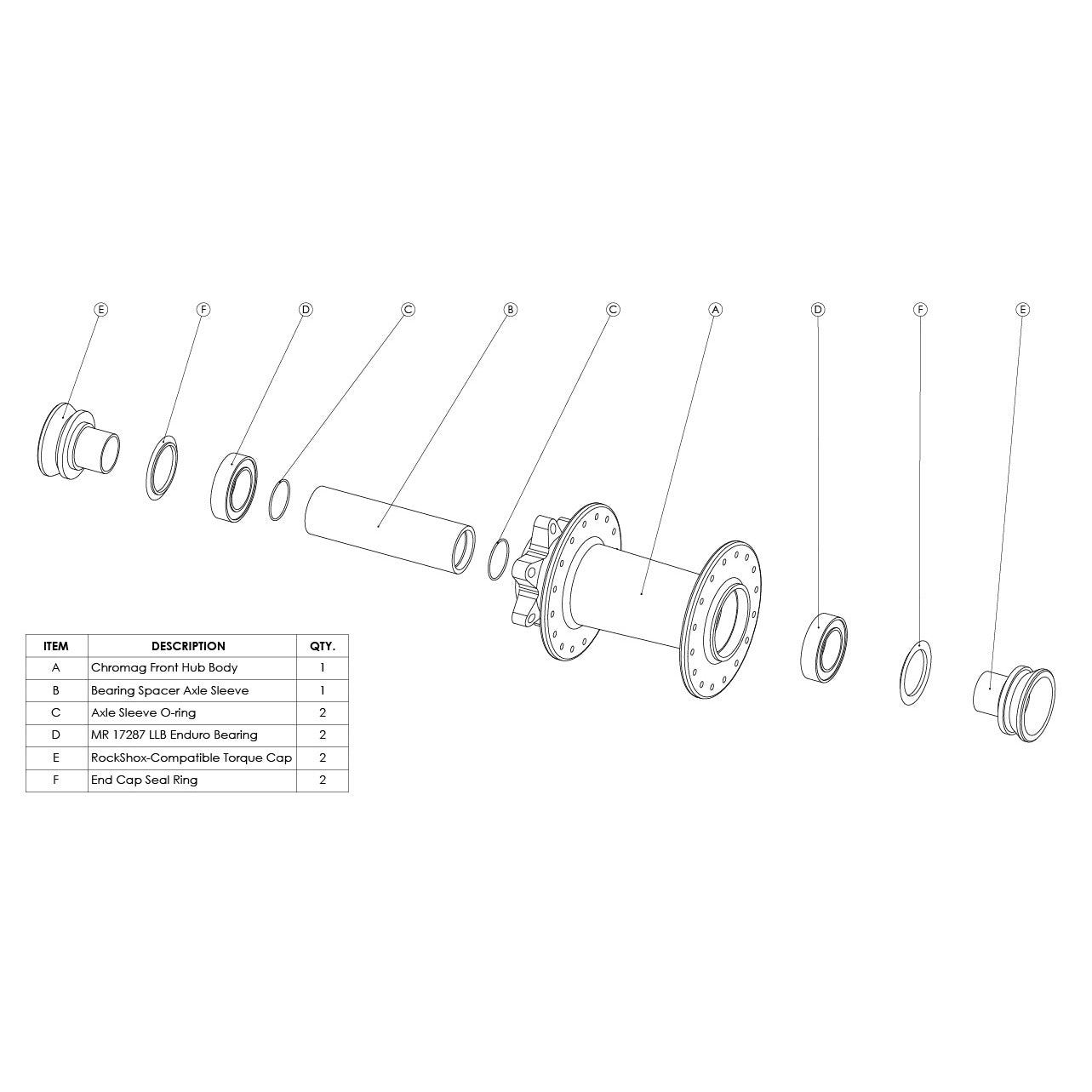 E F D C B C A D F E

| ITEM | DESCRIPTION | QTY. |
|---|---|---|
| A | Chromag Front Hub Body | 1 |
| B | Bearing Spacer Axle Sleeve | 1 |
| C | Axle Sleeve O-ring | 2 |
| D | MR 17287 LLB Enduro Bearing | 2 |
| E | RockShox-Compatible Torque Cap | 2 |
| F | End Cap Seal Ring | 2 |